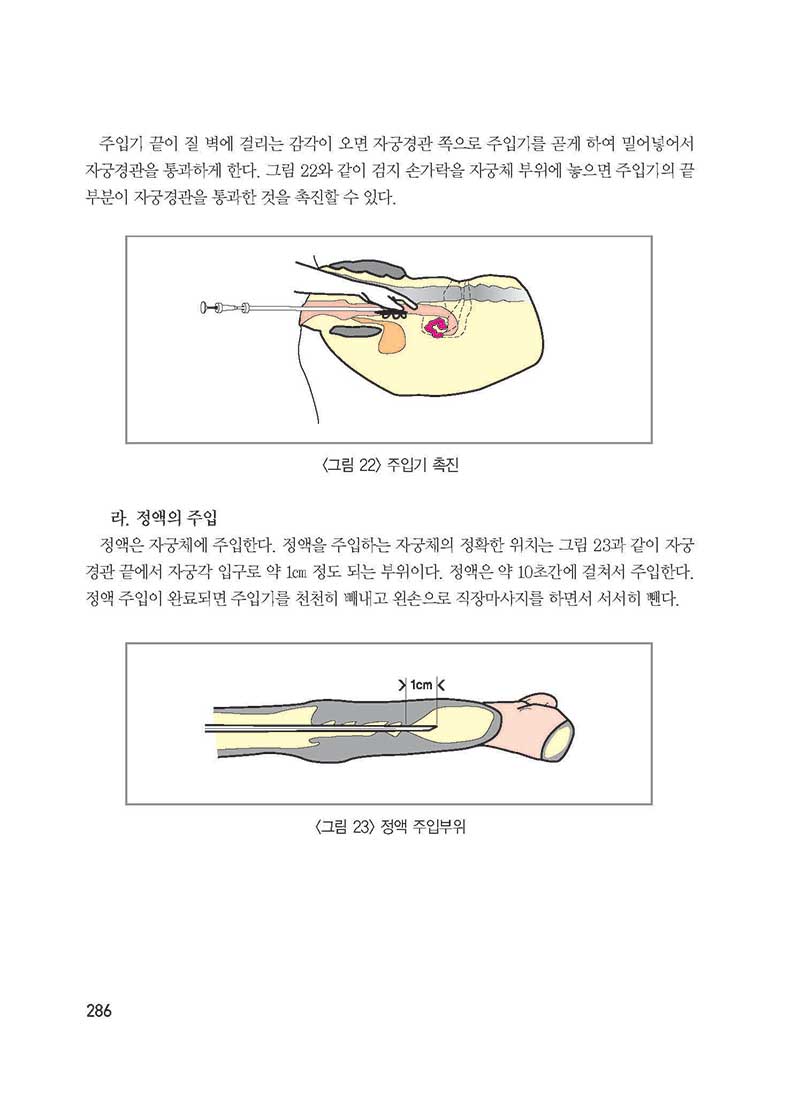 주입기 끝이 질 벽에 걸리는 감각이 오면 자궁경관 쪽으로 주입기를 곧게 하여 밀어넣어서 자궁경관을 통과하게 한다. 그림 22와 같이 검지 손가락을 자궁체 부위에 놓으면 주입기의 끝 부분이 자궁경관을 통과한 것을 촉진할 수 있다.

〈그림 22〉 주입기 촉진

라. 정액의 주입

정액은 자궁체에 주입한다. 정액을 주입하는 자궁체의 정확한 위치는 그림 23과 같이 자궁경관 끝에서 자궁각 입구로 약 1㎝ 정도 되는 부위이다. 정액은 약 10초간에 걸쳐서 주입한다. 정액 주입이 완료되면 주입기를 천천히 빼내고 왼손으로 직장마사지를 하면서 서서히 뺀다.

1cm

〈그림 23〉 정액 주입부위

286